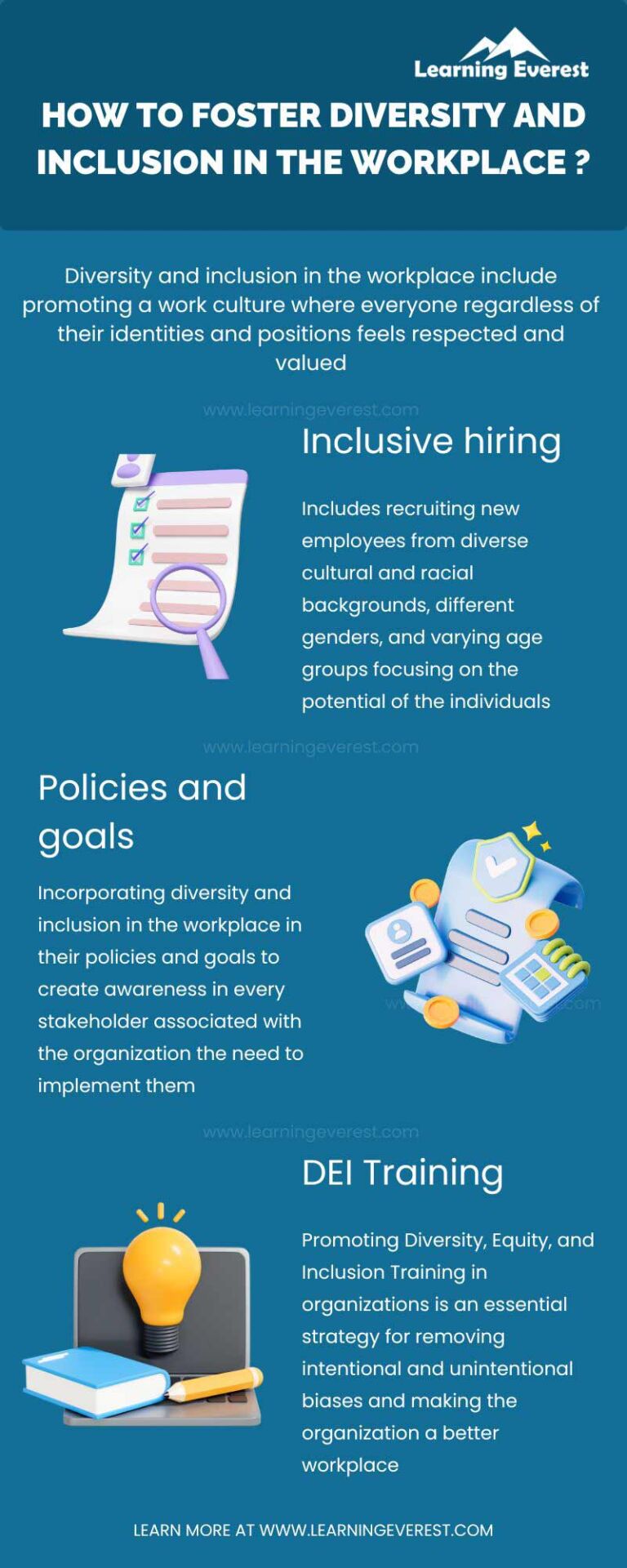 Learning Everest

HOW TO FOSTER DIVERSITY AND INCLUSION IN THE WORKPLACE ?

Diversity and inclusion in the workplace include promoting a work culture where everyone regardless of their identities and positions feels respected and valued

www.learningeverest.com

Inclusive hiring

Includes recruiting new employees from diverse cultural and racial backgrounds, different genders, and varying age groups focusing on the potential of the individuals

www.learningeverest.com

Policies and goals

Incorporating diversity and inclusion in the workplace in their policies and goals to create awareness in every stakeholder associated with the organization the need to implement them

www.learningeverest.com

DEI Training

Promoting Diversity, Equity, and Inclusion Training in organizations is an essential strategy for removing intentional and unintentional biases and making the organization a better workplace

LEARN MORE AT WWW.LEARNINGEVEREST.COM