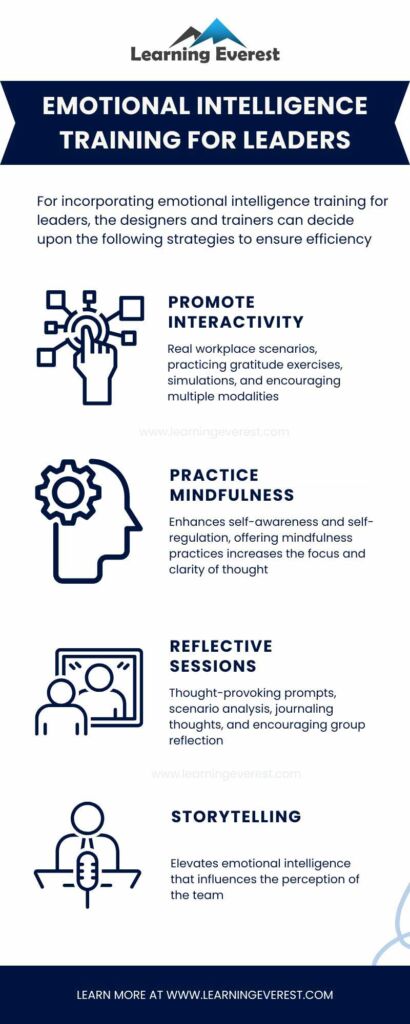 Learning Everest

EMOTIONAL INTELLIGENCE TRAINING FOR LEADERS

For incorporating emotional intelligence training for leaders, the designers and trainers can decide upon the following strategies to ensure efficiency

PROMOTE INTERACTIVITY

Real workplace scenarios, practicing gratitude exercises, simulations, and encouraging multiple modalities

www.learningeverest.com

PRACTICE MINDFULNESS

Enhances self-awareness and self-regulation, offering mindfulness practices increases the focus and clarity of thought

REFLECTIVE SESSIONS

Thought-provoking prompts, scenario analysis, journaling thoughts, and encouraging group reflection

www.learningeverest.com

STORYTELLING

Elevates emotional intelligence that influences the perception of the team

LEARN MORE AT WWW.LEARNINGEVEREST.COM