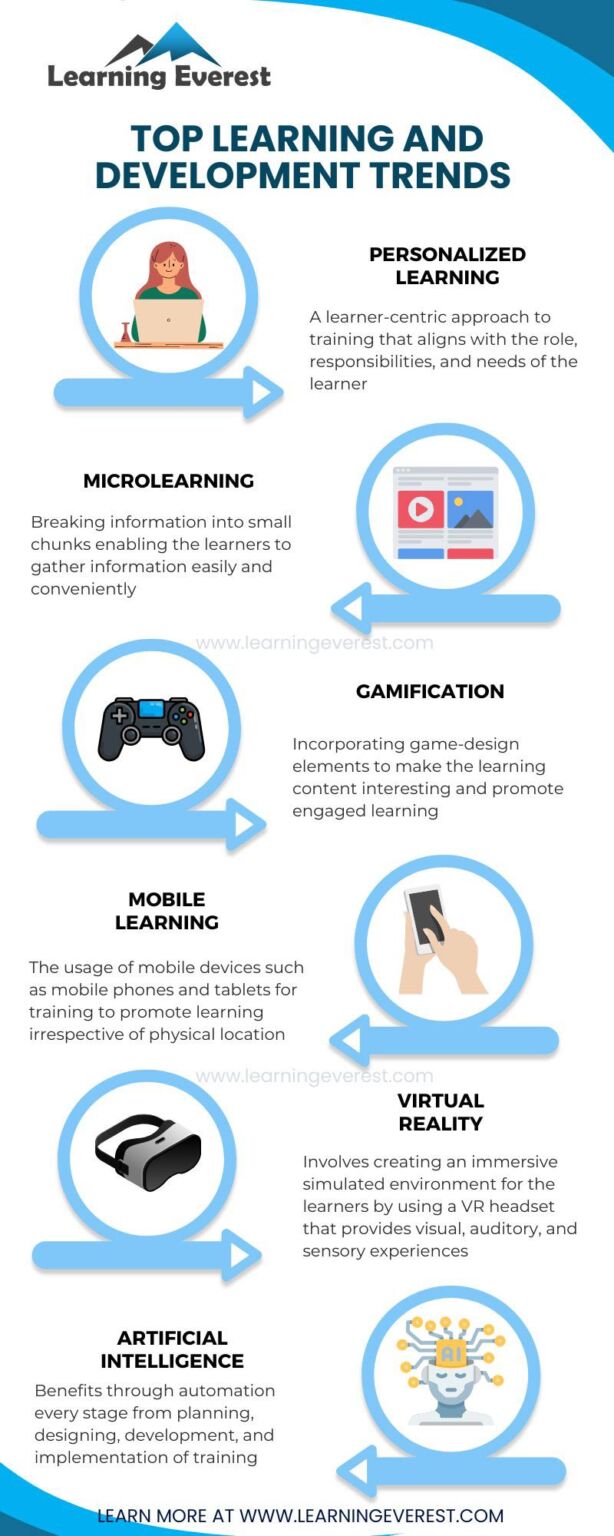 Learning Everest

TOP LEARNING AND DEVELOPMENT TRENDS

PERSONALIZED LEARNING

A learner-centric approach to training that aligns with the role, responsibilities, and needs of the learner

MICROLEARNING

Breaking information into small chunks enabling the learners to gather information easily and conveniently

www.learningeverest.com

GAMIFICATION

Incorporating game-design elements to make the learning content interesting and promote engaged learning

MOBILE LEARNING

The usage of mobile devices such as mobile phones and tablets for training to promote learning irrespective of physical location

www.learningeverest.com

VIRTUAL REALITY

Involves creating an immersive simulated environment for the learners by using a VR headset that provides visual, auditory, and sensory experiences

ARTIFICIAL INTELLIGENCE

AI

Benefits through automation every stage from planning, designing, development, and implementation of training

LEARN MORE AT WWW.LEARNINGEVEREST.COM