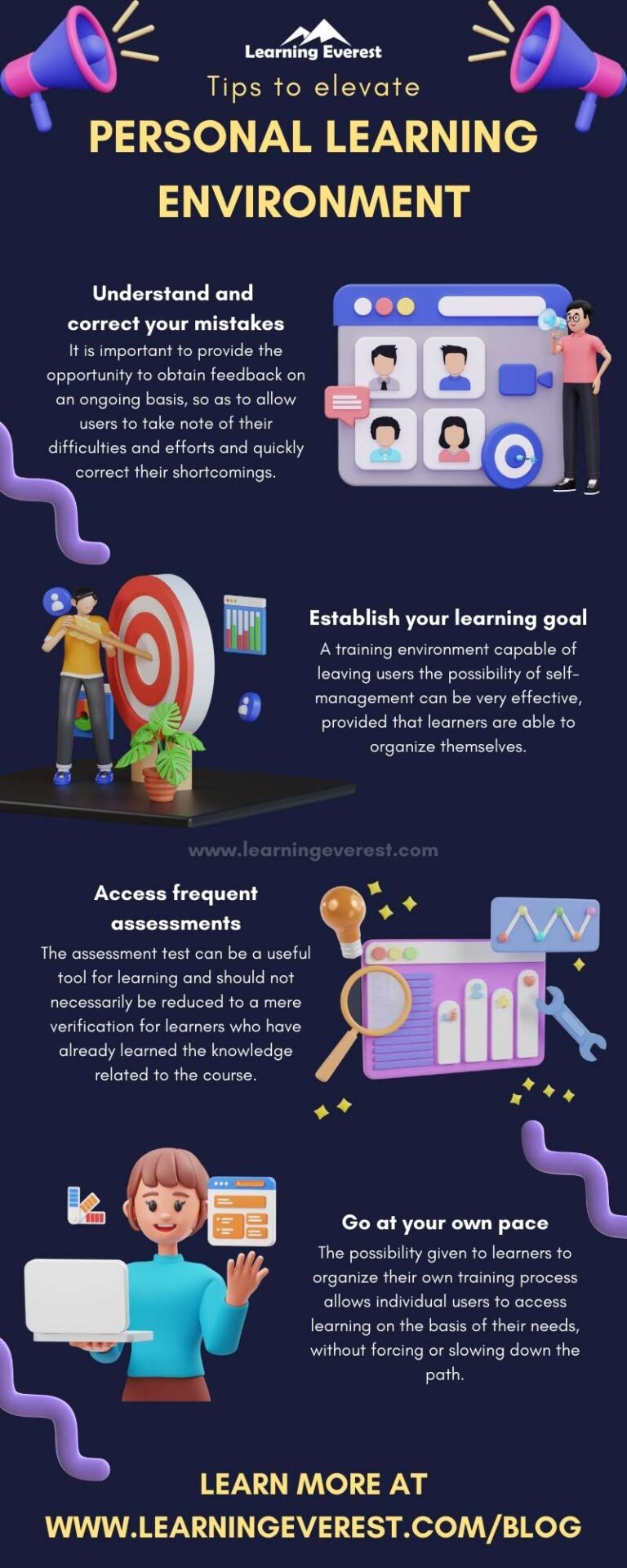 Learning Everest

Tips to elevate

PERSONAL LEARNING ENVIRONMENT

Understand and correct your mistakes

It is important to provide the opportunity to obtain feedback on an ongoing basis, so as to allow users to take note of their difficulties and efforts and quickly correct their shortcomings.

Establish your learning goal

A training environment capable of leaving users the possibility of self-management can be very effective, provided that learners are able to organize themselves.

www.learningeverest.com

Access frequent assessments

The assessment test can be a useful tool for learning and should not necessarily be reduced to a mere verification for learners who have already learned the knowledge related to the course.

Go at your own pace

The possibility given to learners to organize their own training process allows individual users to access learning on the basis of their needs, without forcing or slowing down the path.

LEARN MORE AT WWW.LEARNINGEVEREST.COM/BLOG