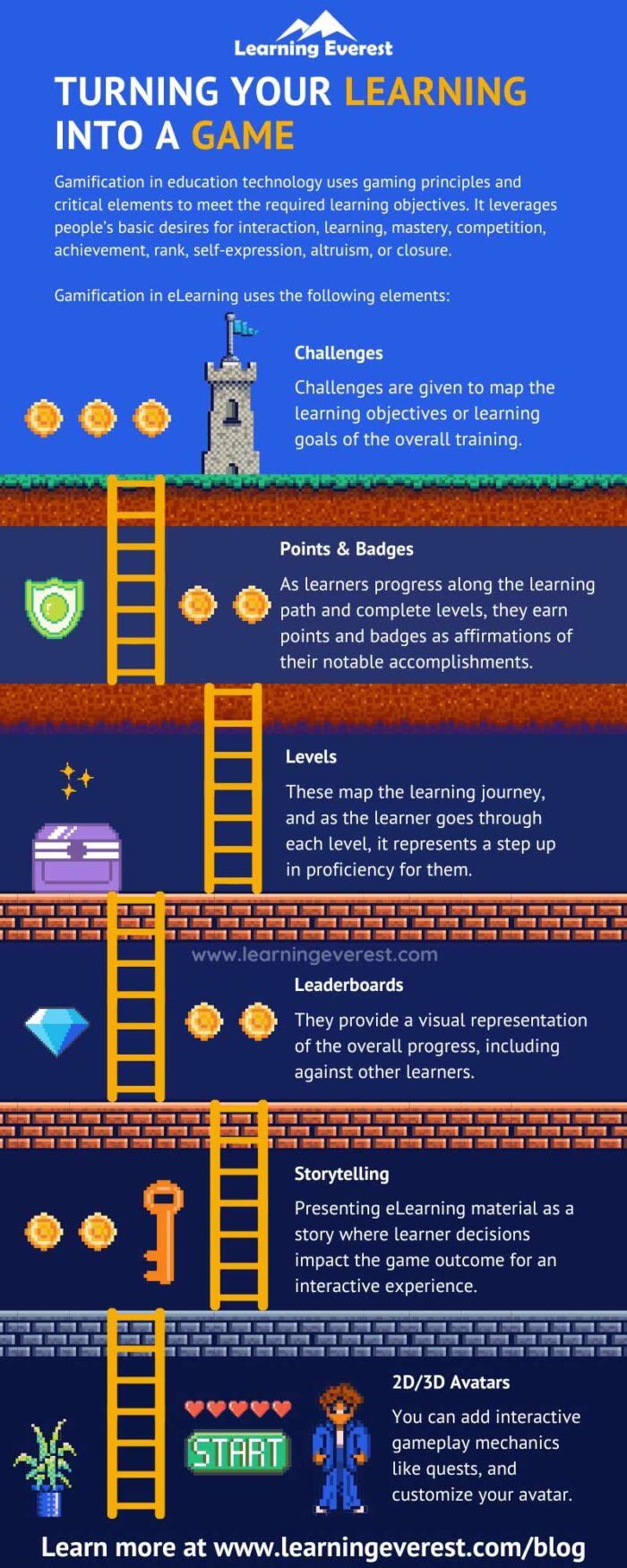 Learning Everest

TURNING YOUR LEARNING INTO A GAME

Gamification in education technology uses gaming principles and critical elements to meet the required learning objectives. It leverages people's basic desires for interaction, learning, mastery, competition, achievement, rank, self-expression, altruism, or closure.

Gamification in eLearning uses the following elements:

Challenges

Challenges are given to map the learning objectives or learning goals of the overall training.

Points & Badges

As learners progress along the learning path and complete levels, they earn points and badges as affirmations of their notable accomplishments.

Levels

These map the learning journey, and as the learner goes through each level, it represents a step up in proficiency for them.

www.learningeverest.com

Leaderboards

They provide a visual representation of the overall progress, including against other learners.

Storytelling

Presenting eLearning material as a story where learner decisions impact the game outcome for an interactive experience.

START

2D/3D Avatars

You can add interactive gameplay mechanics like quests, and customize your avatar.

Learn more at www.learningeverest.com/blog