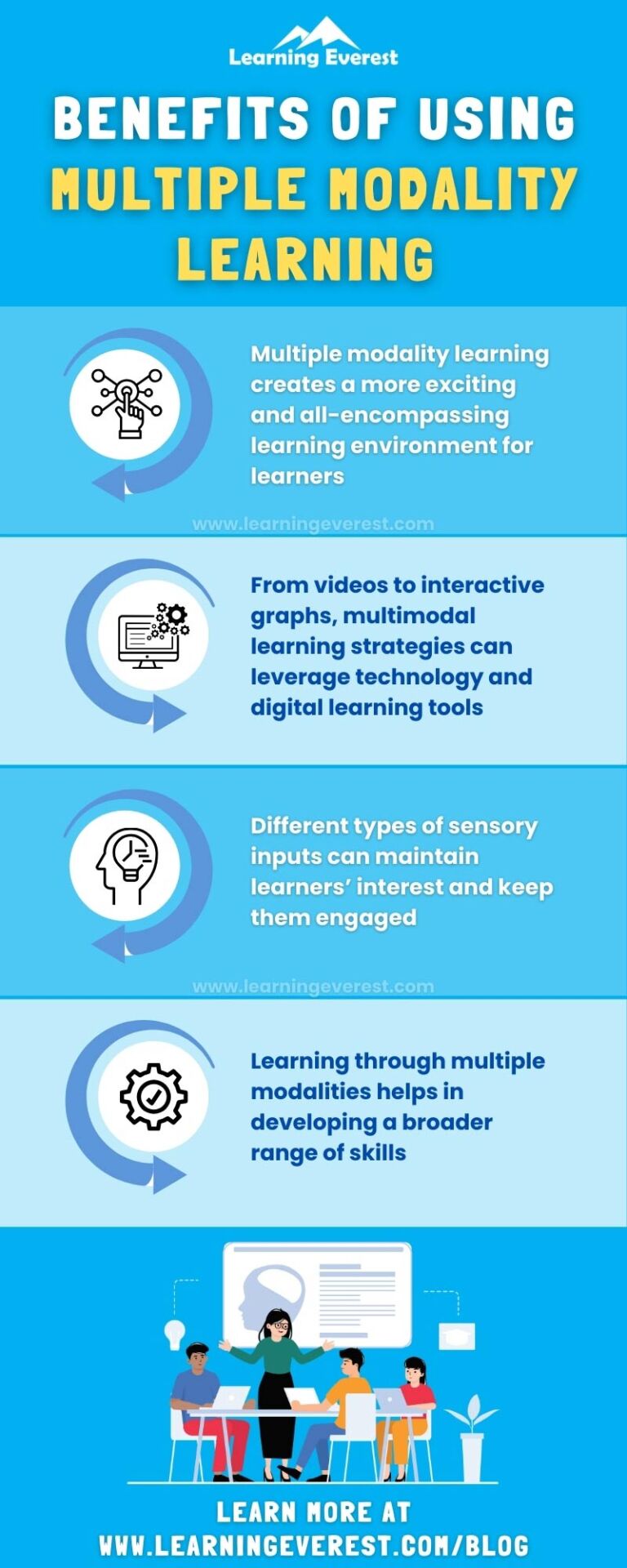 Learning Everest

BENEFITS OF USING MULTIPLE MODALITY LEARNING

Multiple modality learning creates a more exciting and all-encompassing learning environment for learners

www.learningeverest.com

From videos to interactive graphs, multimodal learning strategies can leverage technology and digital learning tools

Different types of sensory inputs can maintain learners' interest and keep them engaged

www.learningeverest.com

Learning through multiple modalities helps in developing a broader range of skills

LEARN MORE AT WWW.LEARNINGEVEREST.COM/BLOG