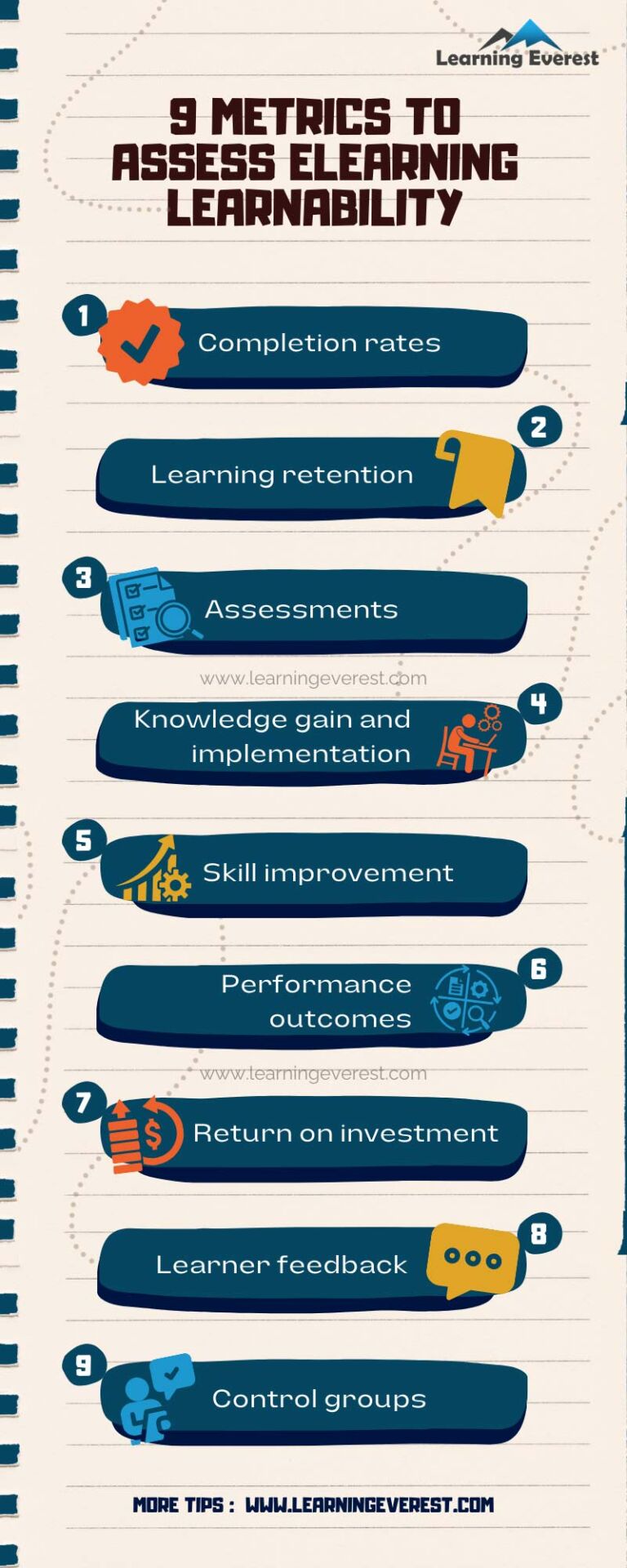 Learning Everest

9 METRICS TO ASSESS ELEARNING LEARNABILITY

1 Completion rates

2 Learning retention

3 Assessments

www.learningeverest.com

4 Knowledge gain and implementation

5 Skill improvement

6 Performance outcomes

www.learningeverest.com

7 Return on investment

8 Learner feedback

9 Control groups

MORE TIPS : WWW.LEARNINGEVEREST.COM