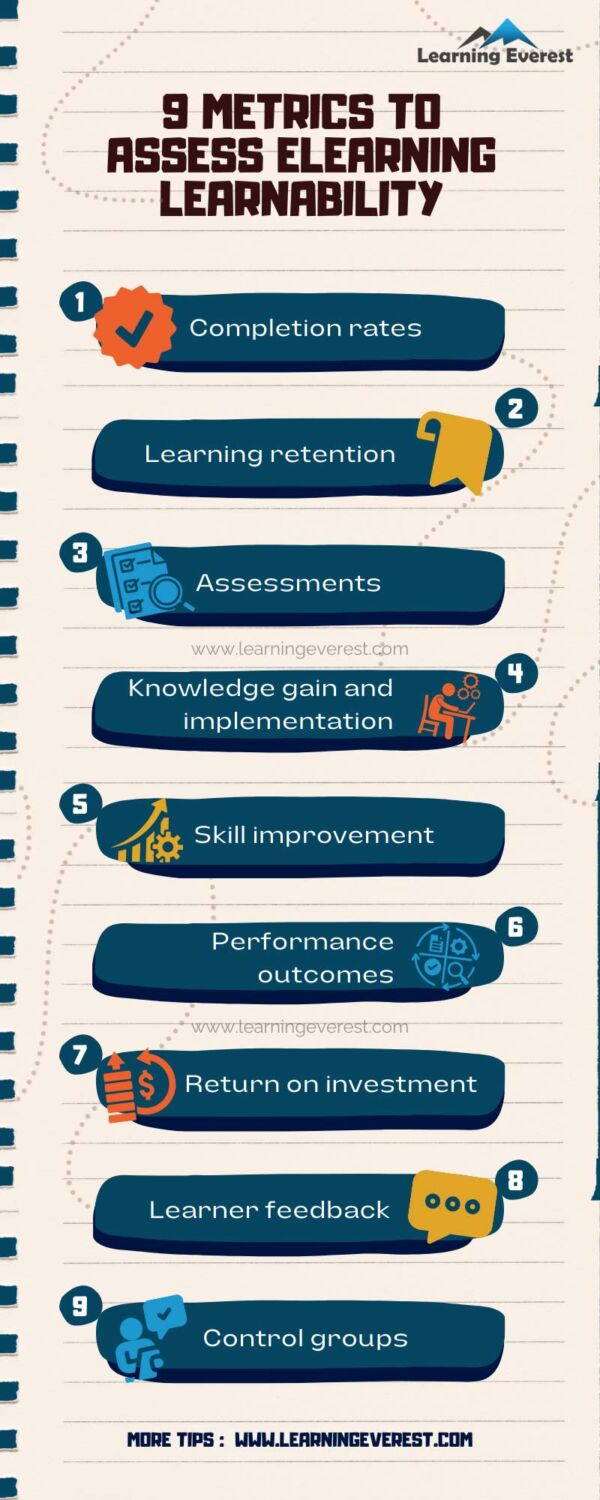 Learning Everest

9 METRICS TO ASSESS ELEARNING LEARNABILITY

1 Completion rates

2 Learning retention

3 Assessments

www.learningeverest.com

4 Knowledge gain and implementation

5 Skill improvement

6 Performance outcomes

www.learningeverest.com

7 Return on investment

8 Learner feedback

9 Control groups

MORE TIPS : WWW.LEARNINGEVEREST.COM