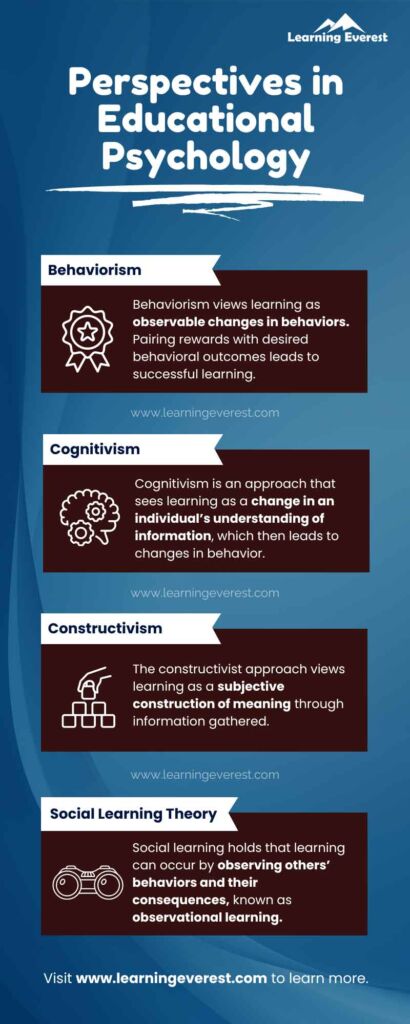 Learning Everest

Perspectives in Educational Psychology

Behaviorism

Behaviorism views learning as observable changes in behaviors. Pairing rewards with desired behavioral outcomes leads to successful learning.

www.learningeverest.com

Cognitivism

Cognitivism is an approach that sees learning as a change in an individual's understanding of information, which then leads to changes in behavior.

www.learningeverest.com

Constructivism

The constructivist approach views learning as a subjective construction of meaning through information gathered.

www.learningeverest.com

Social Learning Theory

Social learning holds that learning can occur by observing others' behaviors and their consequences, known as observational learning.

Visit www.learningeverest.com to learn more.