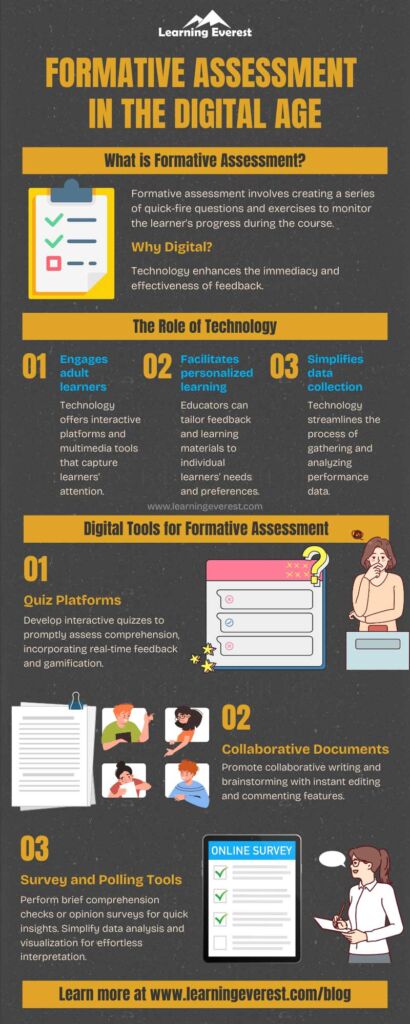 Learning Everest

FORMATIVE ASSESSMENT IN THE DIGITAL AGE

What is Formative Assessment?

Formative assessment involves creating a series of quick-fire questions and exercises to monitor the learner's progress during the course.

Why Digital?

Technology enhances the immediacy and effectiveness of feedback.

The Role of Technology

01 Engages adult learners

Technology offers interactive platforms and multimedia tools that capture learners' attention.

02 Facilitates personalized learning

Educators can tailor feedback and learning materials to individual learners' needs and preferences.

03 Simplifies data collection

Technology streamlines the process of gathering and analyzing performance data.

www.learningeverest.com

Digital Tools for Formative Assessment

01

Quiz Platforms

Develop interactive quizzes to promptly assess comprehension, incorporating real-time feedback and gamification.

02

Collaborative Documents

Promote collaborative writing and brainstorming with instant editing and commenting features.

03

Survey and Polling Tools

Perform brief comprehension checks or opinion surveys for quick insights. Simplify data analysis and visualization for effortless interpretation.

ONLINE SURVEY

Learn more at www.learningeverest.com/blog