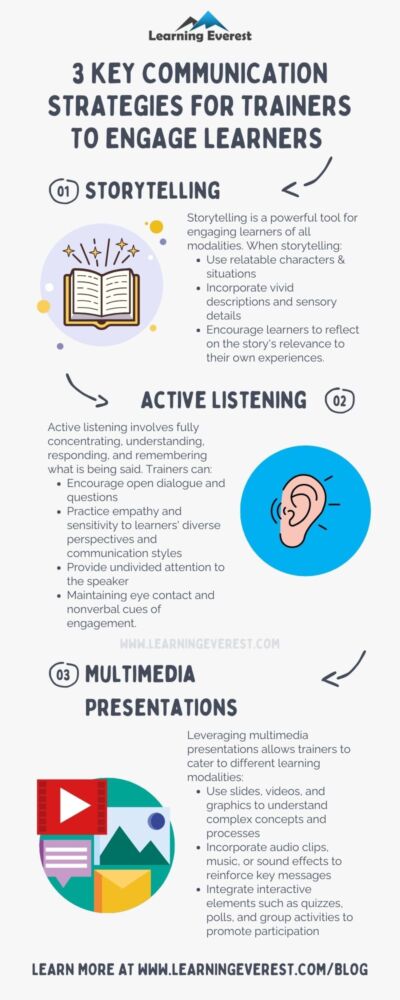 Learning Everest

3 KEY COMMUNICATION STRATEGIES FOR TRAINERS TO ENGAGE LEARNERS

01 STORYTELLING

Storytelling is a powerful tool for engaging learners of all modalities. When storytelling:
- Use relatable characters & situations
- Incorporate vivid descriptions and sensory details
- Encourage learners to reflect on the story's relevance to their own experiences.

ACTIVE LISTENING 02

Active listening involves fully concentrating, understanding, responding, and remembering what is being said. Trainers can:
- Encourage open dialogue and questions
- Practice empathy and sensitivity to learners' diverse perspectives and communication styles
- Provide undivided attention to the speaker
- Maintaining eye contact and nonverbal cues of engagement.

WWW.LEARNINGEVEREST.COM

03 MULTIMEDIA PRESENTATIONS

Leveraging multimedia presentations allows trainers to cater to different learning modalities:
- Use slides, videos, and graphics to understand complex concepts and processes
- Incorporate audio clips, music, or sound effects to reinforce key messages
- Integrate interactive elements such as quizzes, polls, and group activities to promote participation

LEARN MORE AT WWW.LEARNINGEVEREST.COM/BLOG