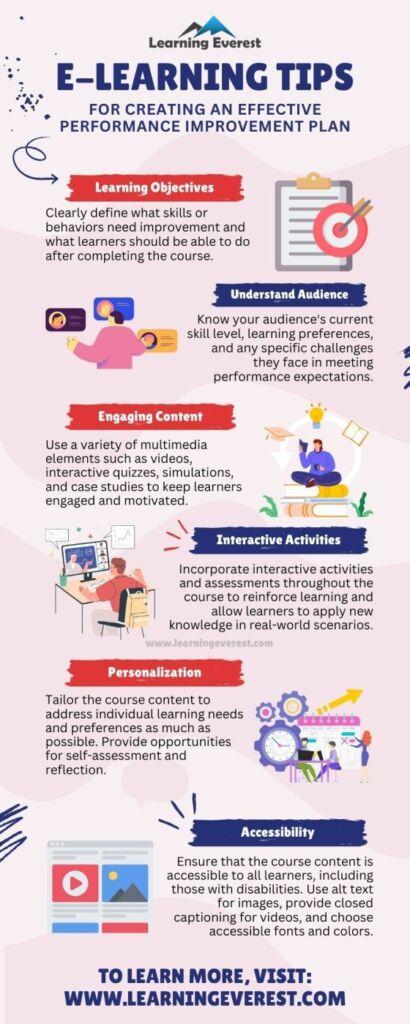 Learning Everest

E-LEARNING TIPS

FOR CREATING AN EFFECTIVE PERFORMANCE IMPROVEMENT PLAN

Learning Objectives

Clearly define what skills or behaviors need improvement and what learners should be able to do after completing the course.

Understand Audience

Know your audience's current skill level, learning preferences, and any specific challenges they face in meeting performance expectations.

Engaging Content

Use a variety of multimedia elements such as videos, interactive quizzes, simulations, and case studies to keep learners engaged and motivated.

Interactive Activities

Incorporate interactive activities and assessments throughout the course to reinforce learning and allow learners to apply new knowledge in real-world scenarios.

www.learningeverest.com

Personalization

Tailor the course content to address individual learning needs and preferences as much as possible. Provide opportunities for self-assessment and reflection.

Accessibility

Ensure that the course content is accessible to all learners, including those with disabilities. Use alt text for images, provide closed captioning for videos, and choose accessible fonts and colors.

TO LEARN MORE, VISIT:
WWW.LEARNINGEVEREST.COM