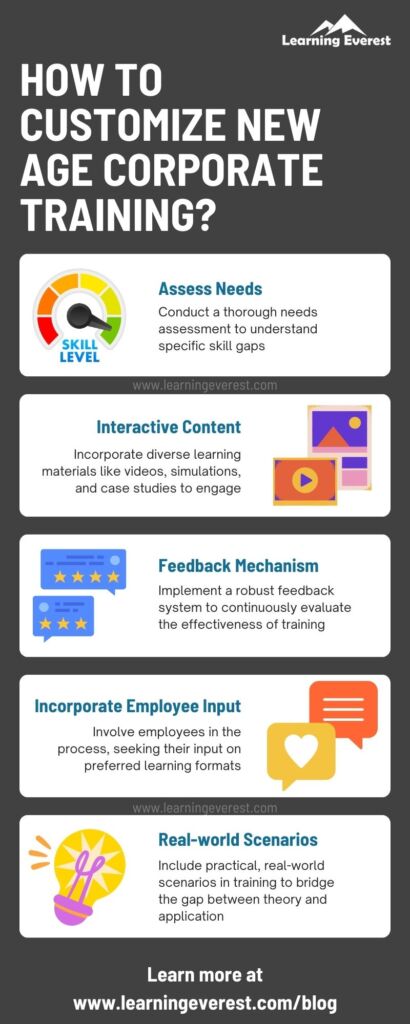 Learning Everest

HOW TO CUSTOMIZE NEW AGE CORPORATE TRAINING?

SKILL LEVEL

Assess Needs

Conduct a thorough needs assessment to understand specific skill gaps

www.learningeverest.com

Interactive Content

Incorporate diverse learning materials like videos, simulations, and case studies to engage

Feedback Mechanism

Implement a robust feedback system to continuously evaluate the effectiveness of training

Incorporate Employee Input

Involve employees in the process, seeking their input on preferred learning formats

www.learningeverest.com

Real-world Scenarios

Include practical, real-world scenarios in training to bridge the gap between theory and application

Learn more at
www.learningeverest.com/blog