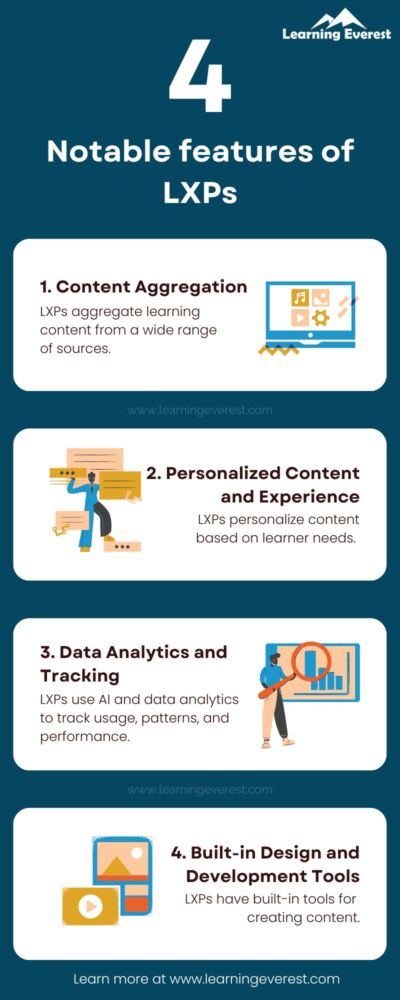 Learning Everest

4

Notable features of LXPs

1. Content Aggregation

LXPs aggregate learning content from a wide range of sources.

www.learningeverest.com

2. Personalized Content and Experience

LXPs personalize content based on learner needs.

3. Data Analytics and Tracking

LXPs use AI and data analytics to track usage, patterns, and performance.

www.learningeverest.com

4. Built-in Design and Development Tools

LXPs have built-in tools for creating content.

Learn more at www.learningeverest.com