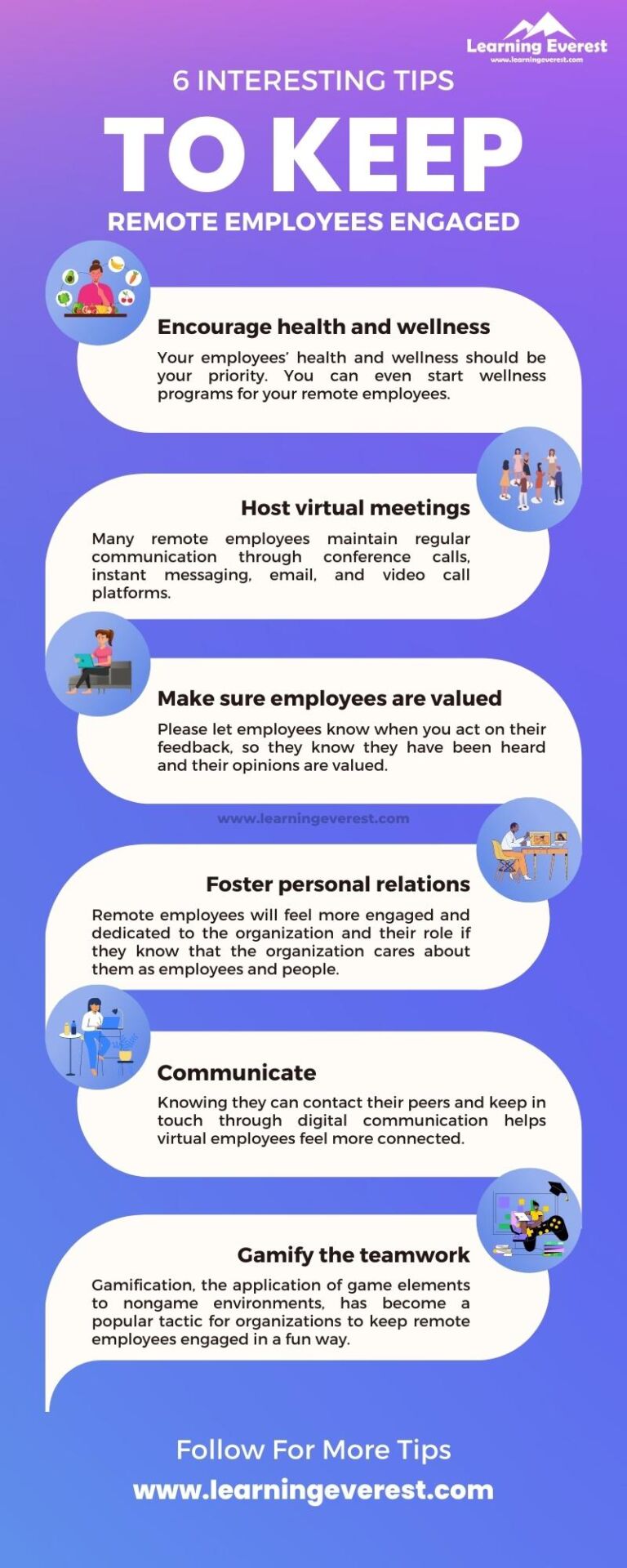 Learning Everest
www.learningeverest.com

6 INTERESTING TIPS

TO KEEP

REMOTE EMPLOYEES ENGAGED

Encourage health and wellness

Your employees' health and wellness should be your priority. You can even start wellness programs for your remote employees.

Host virtual meetings

Many remote employees maintain regular communication through conference calls, instant messaging, email, and video call platforms.

Make sure employees are valued

Please let employees know when you act on their feedback, so they know they have been heard and their opinions are valued.

www.learningeverest.com

Foster personal relations

Remote employees will feel more engaged and dedicated to the organization and their role if they know that the organization cares about them as employees and people.

Communicate

Knowing they can contact their peers and keep in touch through digital communication helps virtual employees feel more connected.

Gamify the teamwork

Gamification, the application of game elements to nongame environments, has become a popular tactic for organizations to keep remote employees engaged in a fun way.

Follow For More Tips

www.learningeverest.com