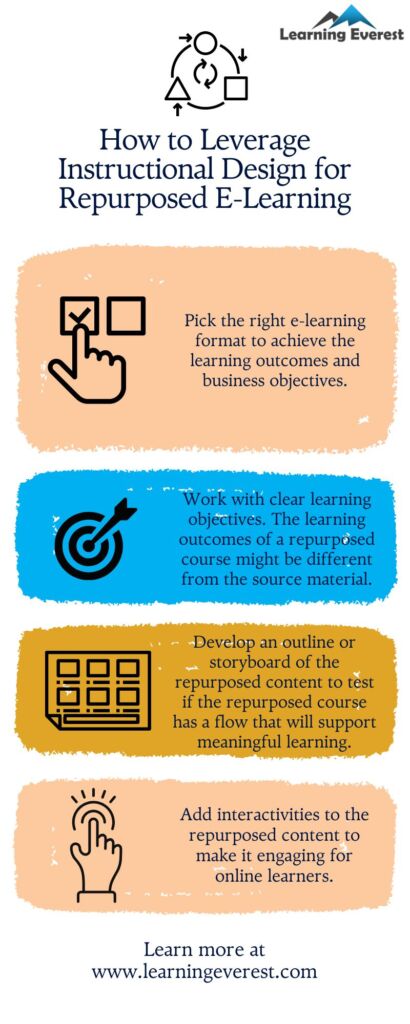 Learning Everest

How to Leverage Instructional Design for Repurposed E-Learning

Pick the right e-learning format to achieve the learning outcomes and business objectives.

Work with clear learning objectives. The learning outcomes of a repurposed course might be different from the source material.

Develop an outline or storyboard of the repurposed content to test if the repurposed course has a flow that will support meaningful learning.

Add interactivities to the repurposed content to make it engaging for online learners.

Learn more at www.learningeverest.com