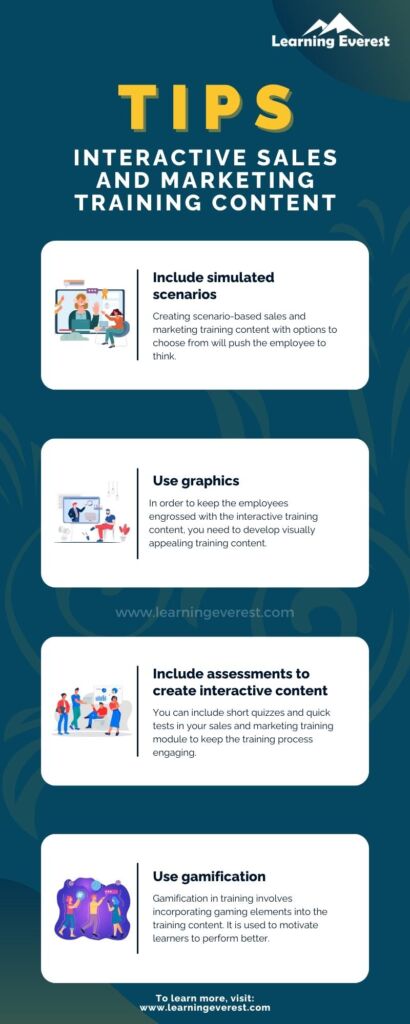 Learning Everest

TIPS

INTERACTIVE SALES AND MARKETING TRAINING CONTENT

Include simulated scenarios

Creating scenario-based sales and marketing training content with options to choose from will push the employee to think.

Use graphics

In order to keep the employees engrossed with the interactive training content, you need to develop visually appealing training content.

www.learningeverest.com

Include assessments to create interactive content

You can include short quizzes and quick tests in your sales and marketing training module to keep the training process engaging.

Use gamification

Gamification in training involves incorporating gaming elements into the training content. It is used to motivate learners to perform better.

To learn more, visit: www.learningeverest.com