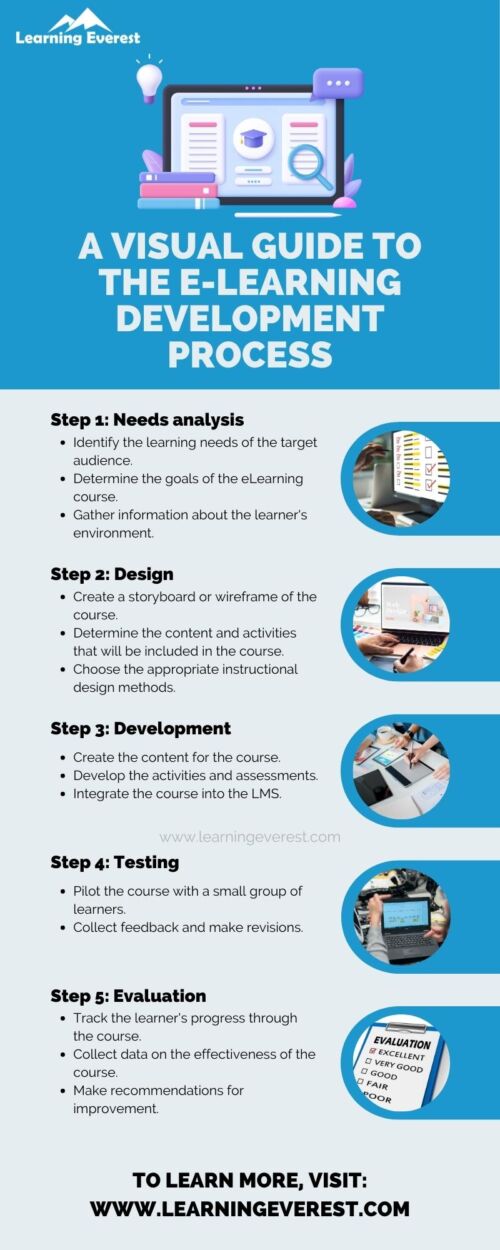 Learning Everest

A VISUAL GUIDE TO THE E-LEARNING DEVELOPMENT PROCESS

Step 1: Needs analysis
- Identify the learning needs of the target audience.
- Determine the goals of the eLearning course.
- Gather information about the learner's environment.

Step 2: Design
- Create a storyboard or wireframe of the course.
- Determine the content and activities that will be included in the course.
- Choose the appropriate instructional design methods.

Step 3: Development
- Create the content for the course.
- Develop the activities and assessments.
- Integrate the course into the LMS.

www.learningeverest.com

Step 4: Testing
- Pilot the course with a small group of learners.
- Collect feedback and make revisions.

Step 5: Evaluation
- Track the learner's progress through the course.
- Collect data on the effectiveness of the course.
- Make recommendations for improvement.

EVALUATION
EXCELLENT
VERY GOOD
GOOD
FAIR
POOR

TO LEARN MORE, VISIT:
WWW.LEARNINGEVEREST.COM