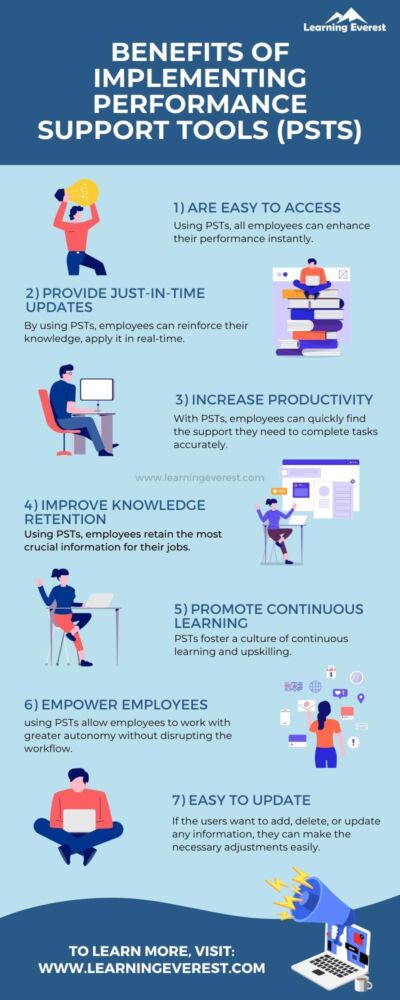 Learning Everest

BENEFITS OF IMPLEMENTING PERFORMANCE SUPPORT TOOLS (PSTS)

1) ARE EASY TO ACCESS

Using PSTs, all employees can enhance their performance instantly.

2) PROVIDE JUST-IN-TIME UPDATES

By using PSTs, employees can reinforce their knowledge, apply it in real-time.

3) INCREASE PRODUCTIVITY

With PSTs, employees can quickly find the support they need to complete tasks accurately.

www.learningeverest.com

4) IMPROVE KNOWLEDGE RETENTION

Using PSTs, employees retain the most crucial information for their jobs.

5) PROMOTE CONTINUOUS LEARNING

PSTs foster a culture of continuous learning and upskilling.

6) EMPOWER EMPLOYEES

using PSTs allow employees to work with greater autonomy without disrupting the workflow.

7) EASY TO UPDATE

If the users want to add, delete, or update any information, they can make the necessary adjustments easily.

TO LEARN MORE, VISIT:
WWW.LEARNINGEVEREST.COM