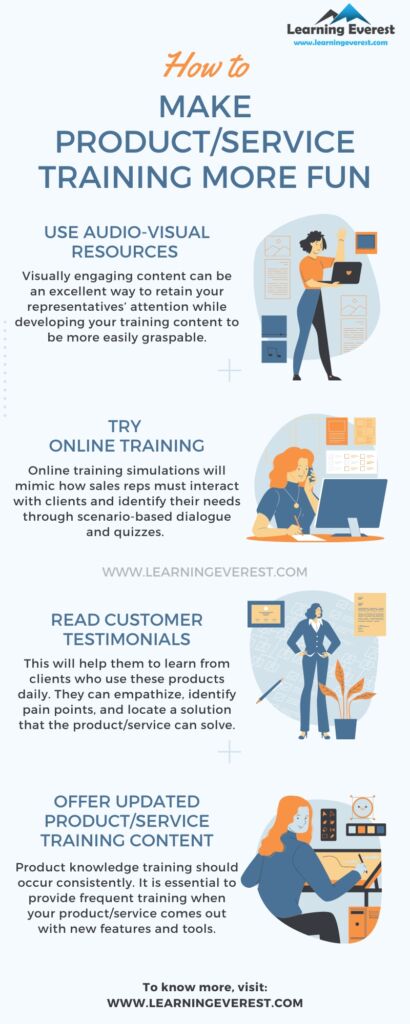 Learning Everest
www.learningeverest.com

How to
MAKE PRODUCT/SERVICE TRAINING MORE FUN

USE AUDIO-VISUAL RESOURCES
Visually engaging content can be an excellent way to retain your representatives' attention while developing your training content to be more easily graspable.

TRY ONLINE TRAINING
Online training simulations will mimic how sales reps must interact with clients and identify their needs through scenario-based dialogue and quizzes.

WWW.LEARNINGEVEREST.COM

READ CUSTOMER TESTIMONIALS
This will help them to learn from clients who use these products daily. They can empathize, identify pain points, and locate a solution that the product/service can solve.

OFFER UPDATED PRODUCT/SERVICE TRAINING CONTENT
Product knowledge training should occur consistently. It is essential to provide frequent training when your product/service comes out with new features and tools.

To know more, visit:
WWW.LEARNINGEVEREST.COM