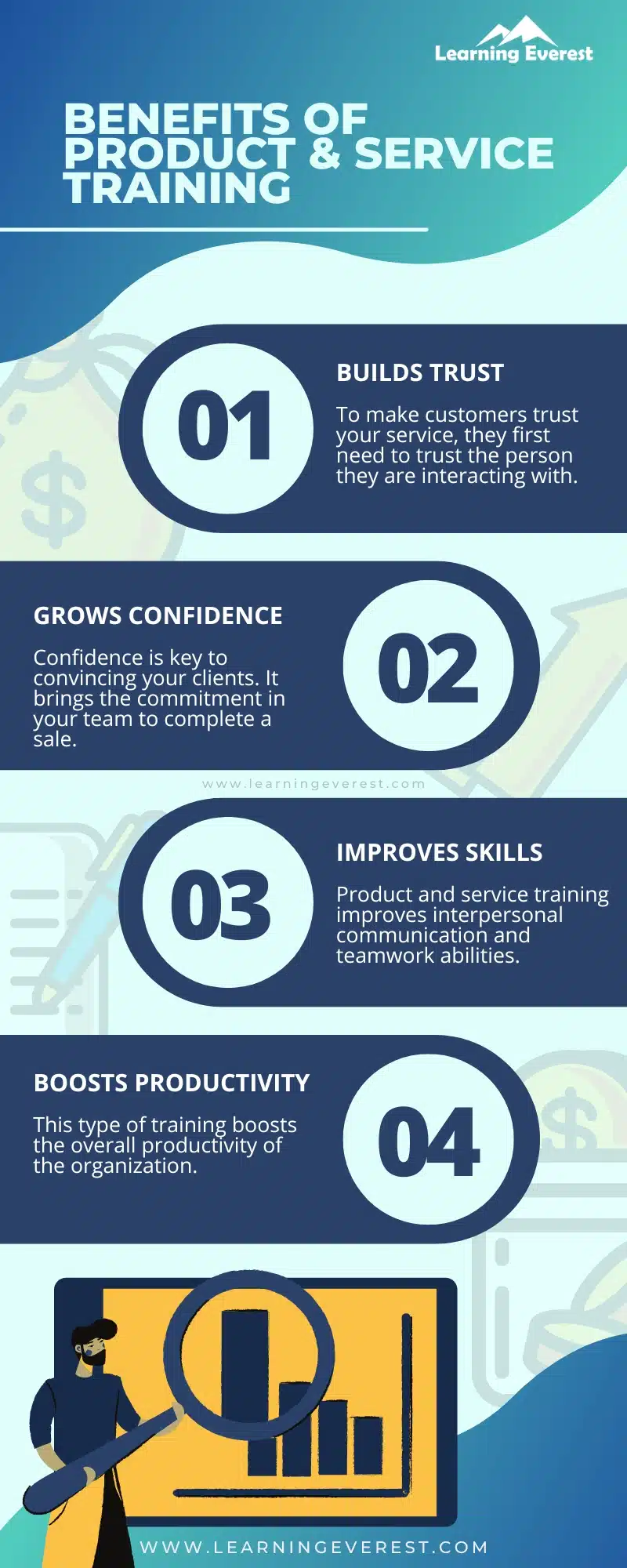 Learning Everest

BENEFITS OF PRODUCT & SERVICE TRAINING

01

BUILDS TRUST

To make customers trust your service, they first need to trust the person they are interacting with.

GROWS CONFIDENCE

Confidence is key to convincing your clients. It brings the commitment in your team to complete a sale.

02

www.learningeverest.com

03

IMPROVES SKILLS

Product and service training improves interpersonal communication and teamwork abilities.

BOOSTS PRODUCTIVITY

This type of training boosts the overall productivity of the organization.

04

WWW.LEARNINGEVEREST.COM