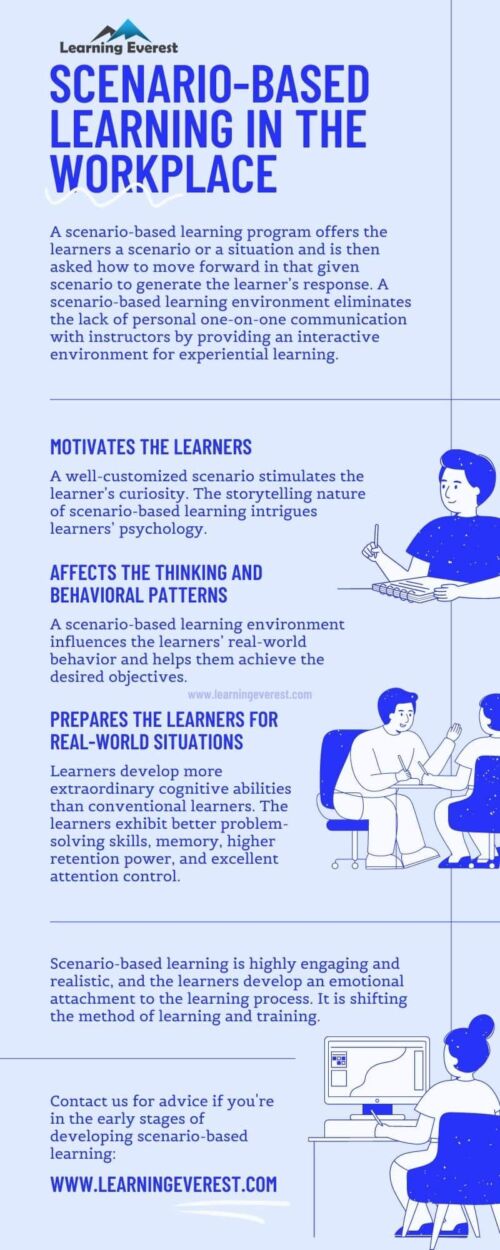 Learning Everest

SCENARIO-BASED LEARNING IN THE WORKPLACE

A scenario-based learning program offers the learners a scenario or a situation and is then asked how to move forward in that given scenario to generate the learner's response. A scenario-based learning environment eliminates the lack of personal one-on-one communication with instructors by providing an interactive environment for experiential learning.

MOTIVATES THE LEARNERS

A well-customized scenario stimulates the learner's curiosity. The storytelling nature of scenario-based learning intrigues learners' psychology.

AFFECTS THE THINKING AND BEHAVIORAL PATTERNS

A scenario-based learning environment influences the learners' real-world behavior and helps them achieve the desired objectives.

www.learningeverest.com

PREPARES THE LEARNERS FOR REAL-WORLD SITUATIONS

Learners develop more extraordinary cognitive abilities than conventional learners. The learners exhibit better problem-solving skills, memory, higher retention power, and excellent attention control.

Scenario-based learning is highly engaging and realistic, and the learners develop an emotional attachment to the learning process. It is shifting the method of learning and training.

Contact us for advice if you're in the early stages of developing scenario-based learning:

WWW.LEARNINGEVEREST.COM