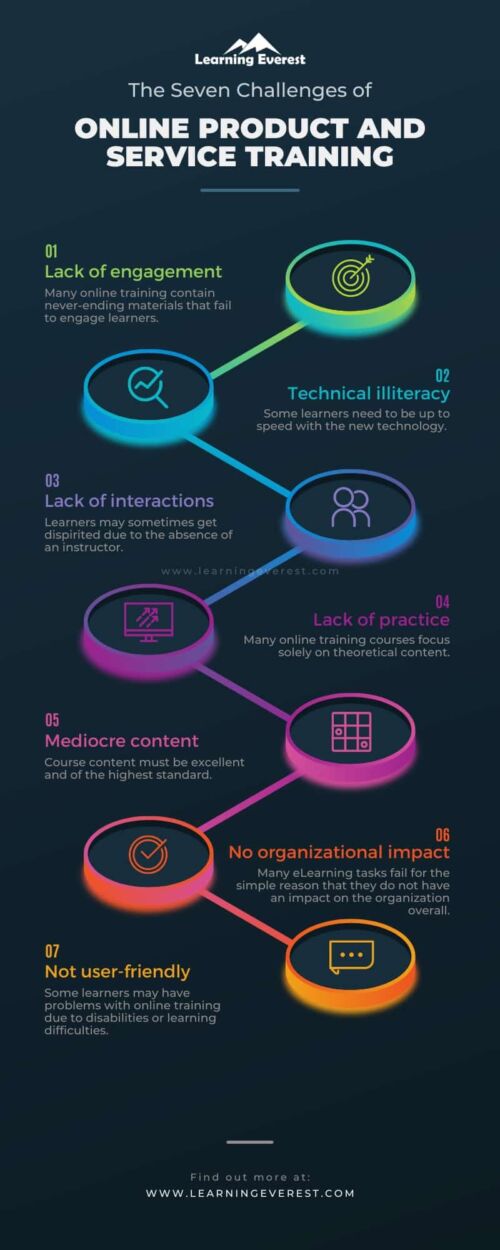 Learning Everest

The Seven Challenges of

ONLINE PRODUCT AND SERVICE TRAINING

01
Lack of engagement
Many online training contain never-ending materials that fail to engage learners.

02
Technical illiteracy
Some learners need to be up to speed with the new technology.

03
Lack of interactions
Learners may sometimes get dispirited due to the absence of an instructor.

www.learningeverest.com

04
Lack of practice
Many online training courses focus solely on theoretical content.

05
Mediocre content
Course content must be excellent and of the highest standard.

06
No organizational impact
Many eLearning tasks fail for the simple reason that they do not have an impact on the organization overall.

07
Not user-friendly
Some learners may have problems with online training due to disabilities or learning difficulties.

Find out more at:
WWW.LEARNINGEVEREST.COM