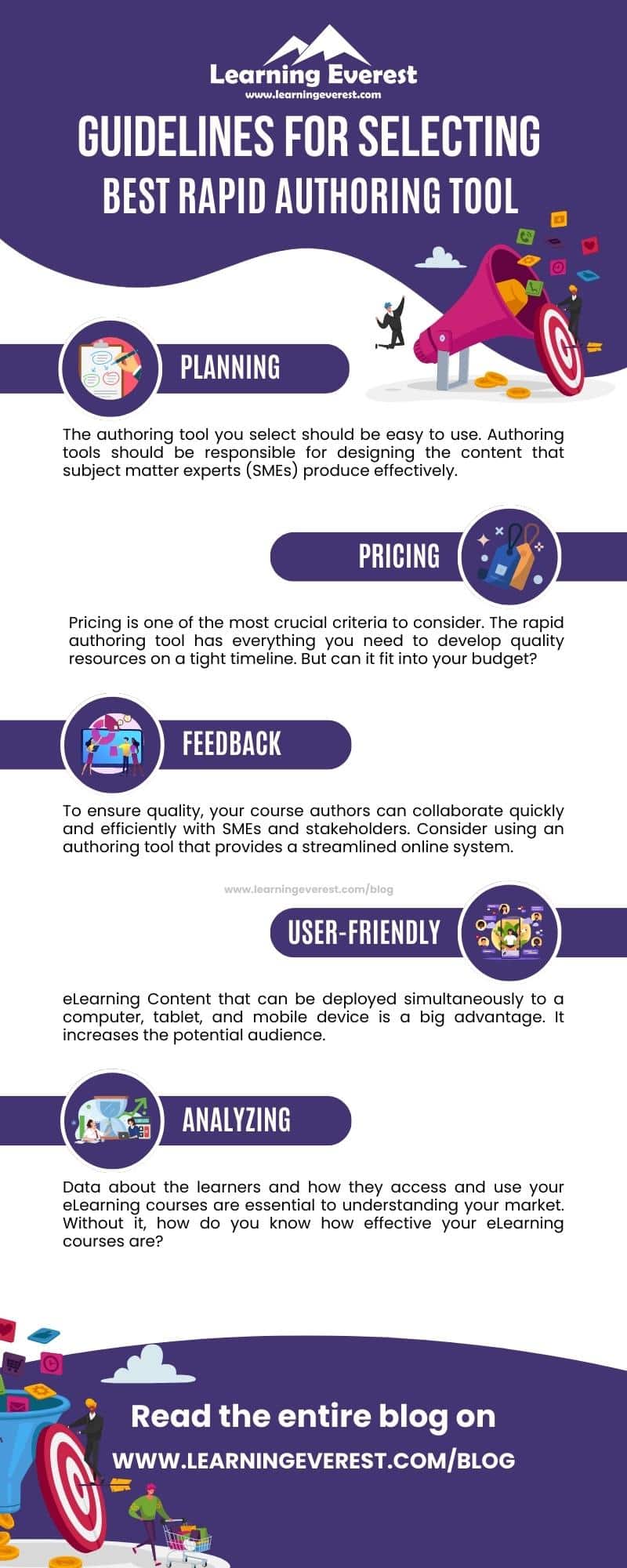 Learning Everest
www.learningeverest.com

GUIDELINES FOR SELECTING BEST RAPID AUTHORING TOOL

PLANNING

The authoring tool you select should be easy to use. Authoring tools should be responsible for designing the content that subject matter experts (SMEs) produce effectively.

PRICING

Pricing is one of the most crucial criteria to consider. The rapid authoring tool has everything you need to develop quality resources on a tight timeline. But can it fit into your budget?

FEEDBACK

To ensure quality, your course authors can collaborate quickly and efficiently with SMEs and stakeholders. Consider using an authoring tool that provides a streamlined online system.

www.learningeverest.com/blog

USER-FRIENDLY

eLearning Content that can be deployed simultaneously to a computer, tablet, and mobile device is a big advantage. It increases the potential audience.

ANALYZING

Data about the learners and how they access and use your eLearning courses are essential to understanding your market. Without it, how do you know how effective your eLearning courses are?

Read the entire blog on
WWW.LEARNINGEVEREST.COM/BLOG