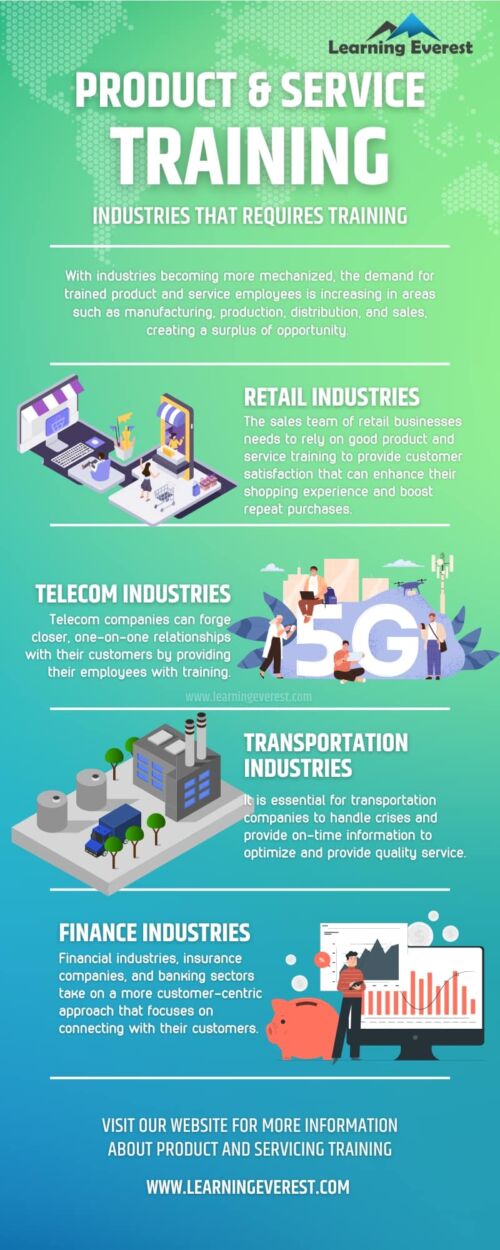 Learning Everest

PRODUCT & SERVICE TRAINING

INDUSTRIES THAT REQUIRES TRAINING

With industries becoming more mechanized, the demand for trained product and service employees is increasing in areas such as manufacturing, production, distribution, and sales, creating a surplus of opportunity.

RETAIL INDUSTRIES

The sales team of retail businesses needs to rely on good product and service training to provide customer satisfaction that can enhance their shopping experience and boost repeat purchases.

TELECOM INDUSTRIES

Telecom companies can forge closer, one-on-one relationships with their customers by providing their employees with training.

5G

www.learningeverest.com

TRANSPORTATION INDUSTRIES

It is essential for transportation companies to handle crises and provide on-time information to optimize and provide quality service.

FINANCE INDUSTRIES

Financial industries, insurance companies, and banking sectors take on a more customer-centric approach that focuses on connecting with their customers.

VISIT OUR WEBSITE FOR MORE INFORMATION ABOUT PRODUCT AND SERVICING TRAINING

WWW.LEARNINGEVEREST.COM