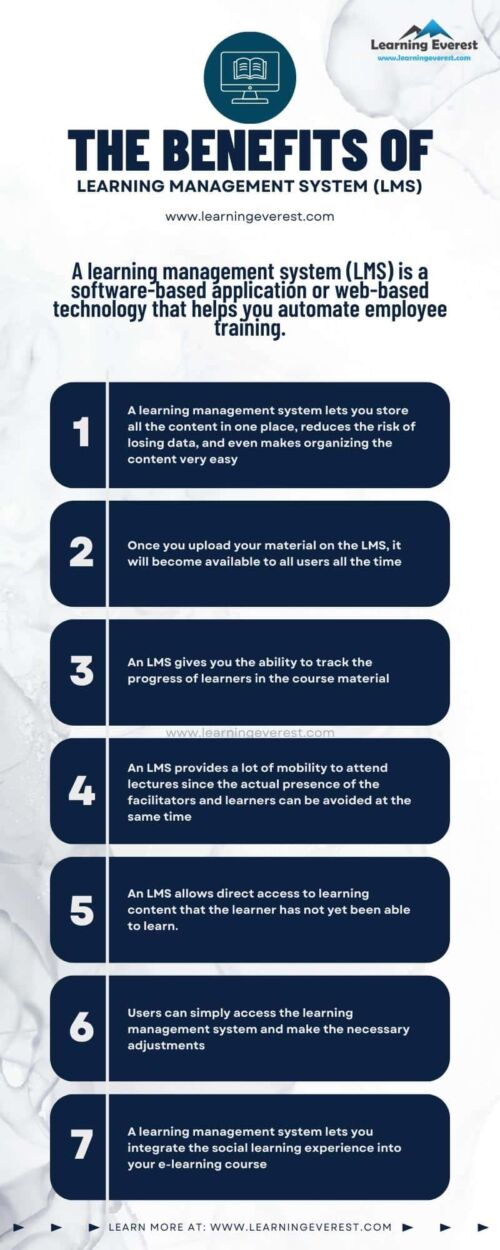 Learning Everest
www.learningeverest.com

THE BENEFITS OF
LEARNING MANAGEMENT SYSTEM (LMS)

www.learningeverest.com

A learning management system (LMS) is a software-based application or web-based technology that helps you automate employee training.

1
A learning management system lets you store all the content in one place, reduces the risk of losing data, and even makes organizing the content very easy

2
Once you upload your material on the LMS, it will become available to all users all the time

3
An LMS gives you the ability to track the progress of learners in the course material

www.learningeverest.com

4
An LMS provides a lot of mobility to attend lectures since the actual presence of the facilitators and learners can be avoided at the same time

5
An LMS allows direct access to learning content that the learner has not yet been able to learn.

6
Users can simply access the learning management system and make the necessary adjustments

7
A learning management system lets you integrate the social learning experience into your e-learning course

LEARN MORE AT: WWW.LEARNINGEVEREST.COM