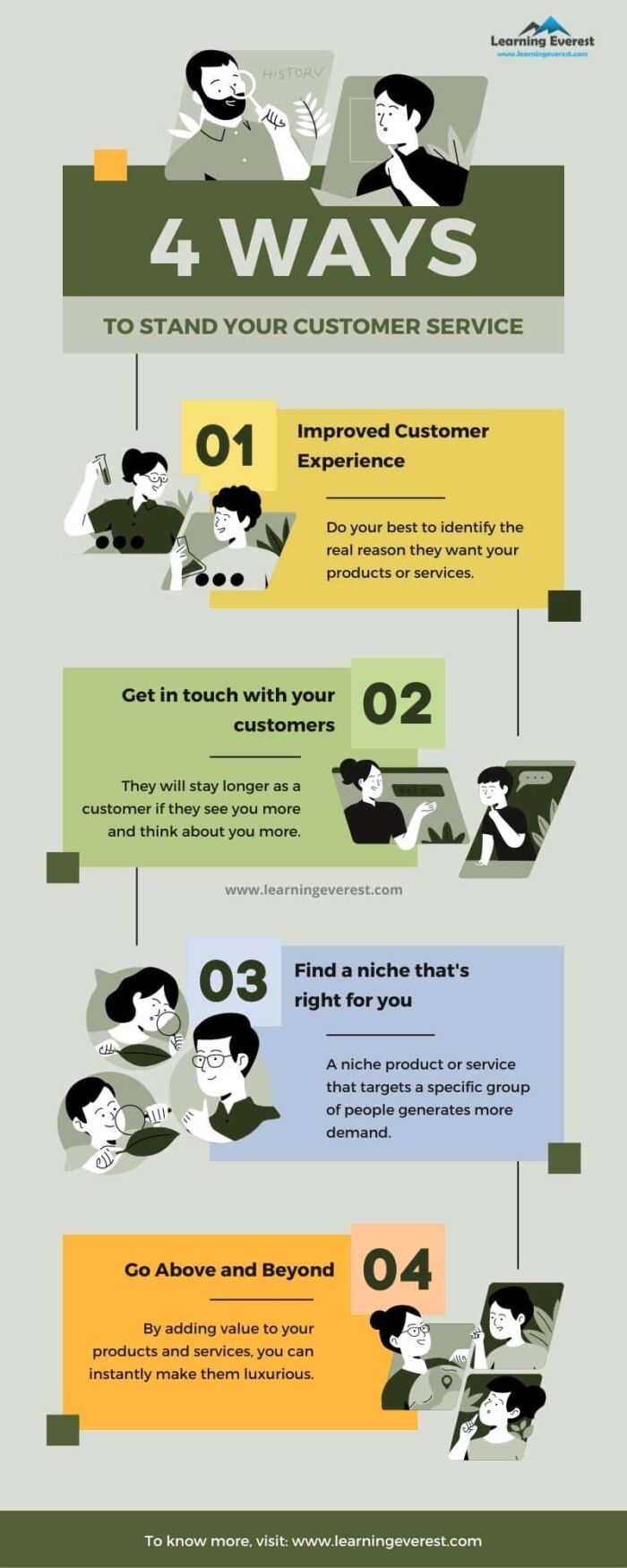 Learning Everest
www.learningeverest.com

HISTORY

4 WAYS

TO STAND YOUR CUSTOMER SERVICE

01 Improved Customer Experience

Do your best to identify the real reason they want your products or services.

Get in touch with your customers 02

They will stay longer as a customer if they see you more and think about you more.

www.learningeverest.com

03 Find a niche that's right for you

A niche product or service that targets a specific group of people generates more demand.

Go Above and Beyond 04

By adding value to your products and services, you can instantly make them luxurious.

To know more, visit: www.learningeverest.com