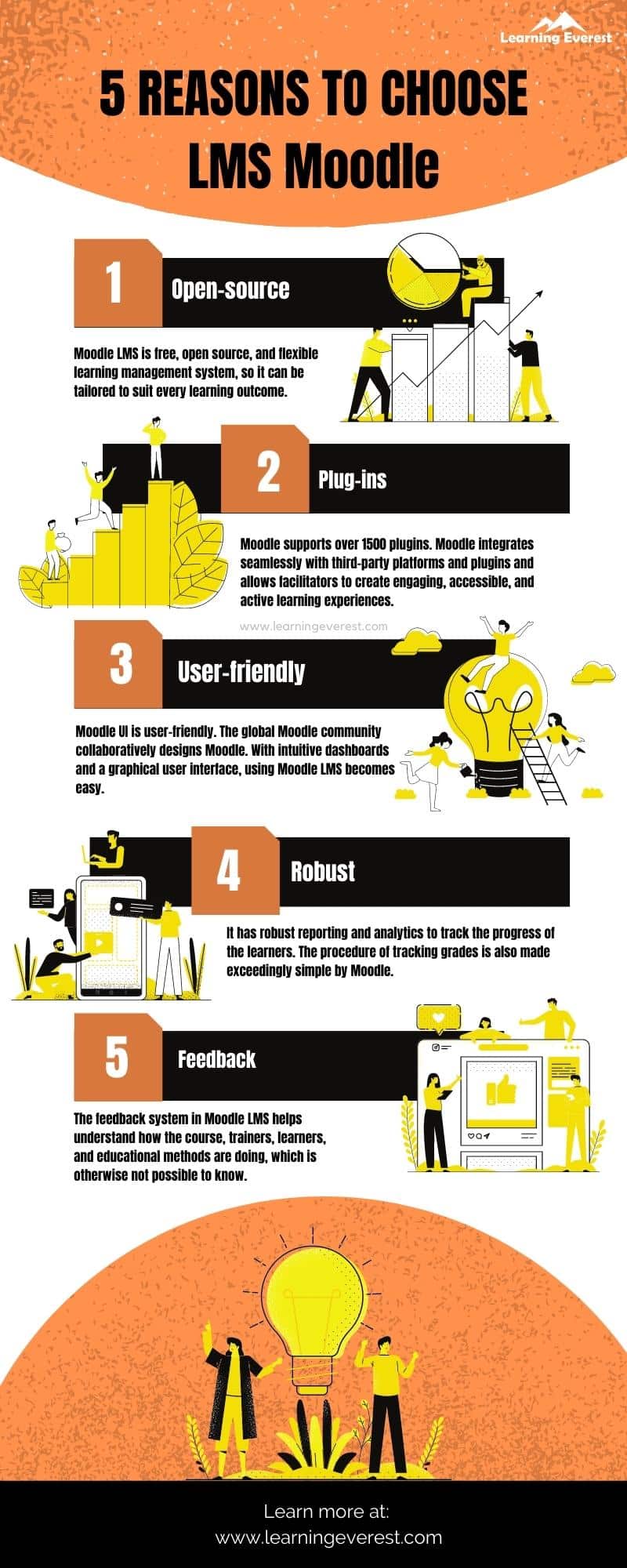 Learning Everest

5 REASONS TO CHOOSE LMS Moodle

1 Open-source

Moodle LMS is free, open source, and flexible learning management system, so it can be tailored to suit every learning outcome.

2 Plug-ins

Moodle supports over 1500 plugins. Moodle integrates seamlessly with third-party platforms and plugins and allows facilitators to create engaging, accessible, and active learning experiences.

www.learningeverest.com

3 User-friendly

Moodle UI is user-friendly. The global Moodle community collaboratively designs Moodle. With intuitive dashboards and a graphical user interface, using Moodle LMS becomes easy.

4 Robust

It has robust reporting and analytics to track the progress of the learners. The procedure of tracking grades is also made exceedingly simple by Moodle.

5 Feedback

The feedback system in Moodle LMS helps understand how the course, trainers, learners, and educational methods are doing, which is otherwise not possible to know.

Learn more at:
www.learningeverest.com